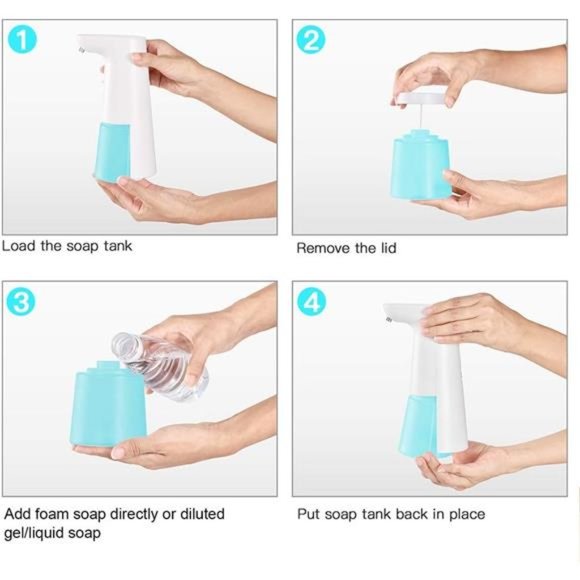 1

Load the soap tank

2

Remove the lid

3

Add foam soap directly or diluted gel/liquid soap

4

Put soap tank back in place